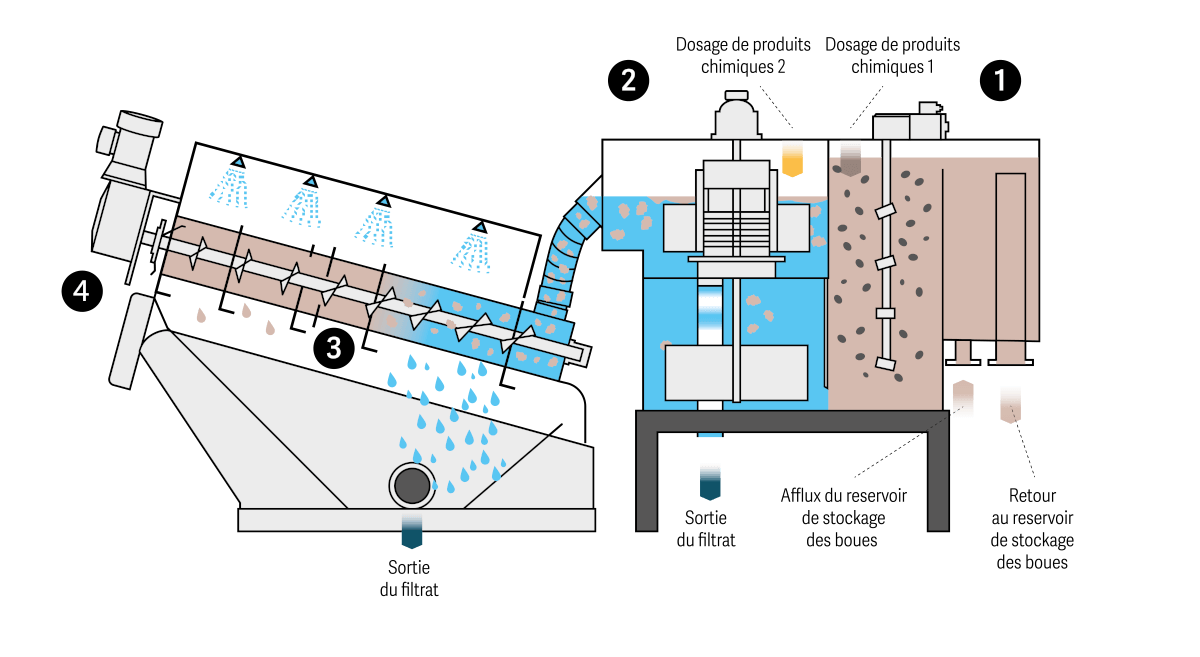 Dosage de produits chimiques 2

Dosage de produits chimiques 1

2

1

4

3

Sortie du filtrat

Sortie du filtrat

Afflux du reservoir de stockage des boues

Retour au reservoir de stockage des boues